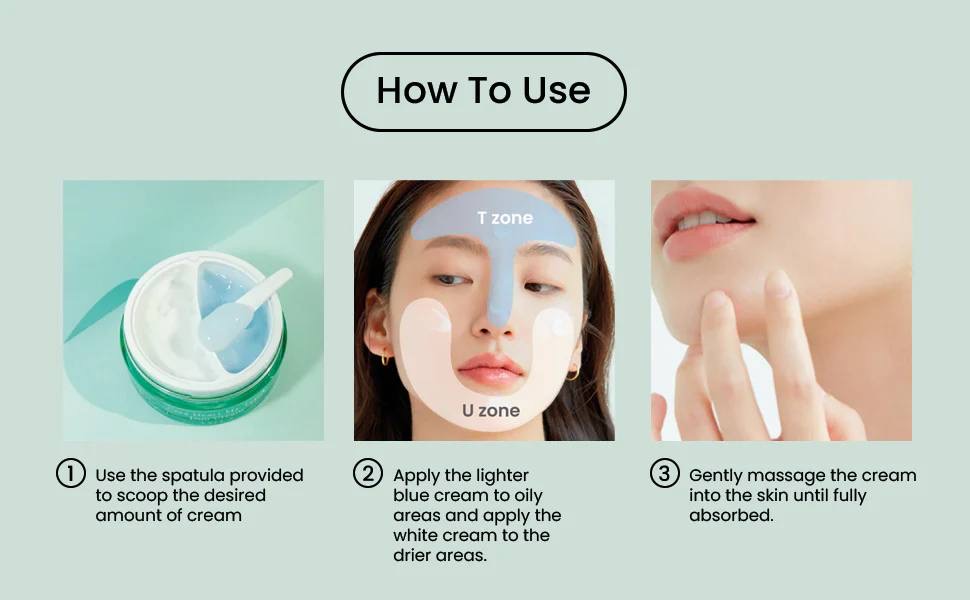 How To Use

T zone

U zone

① Use the spatula provided to scoop the desired amount of cream

② Apply the lighter blue cream to oily areas and apply the white cream to the drier areas.

③ Gently massage the cream into the skin until fully absorbed.